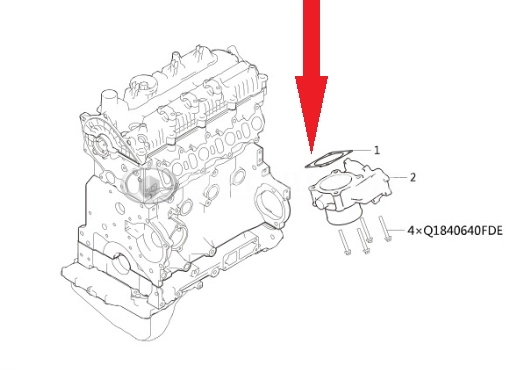 1

2

4×Q1840640FDE